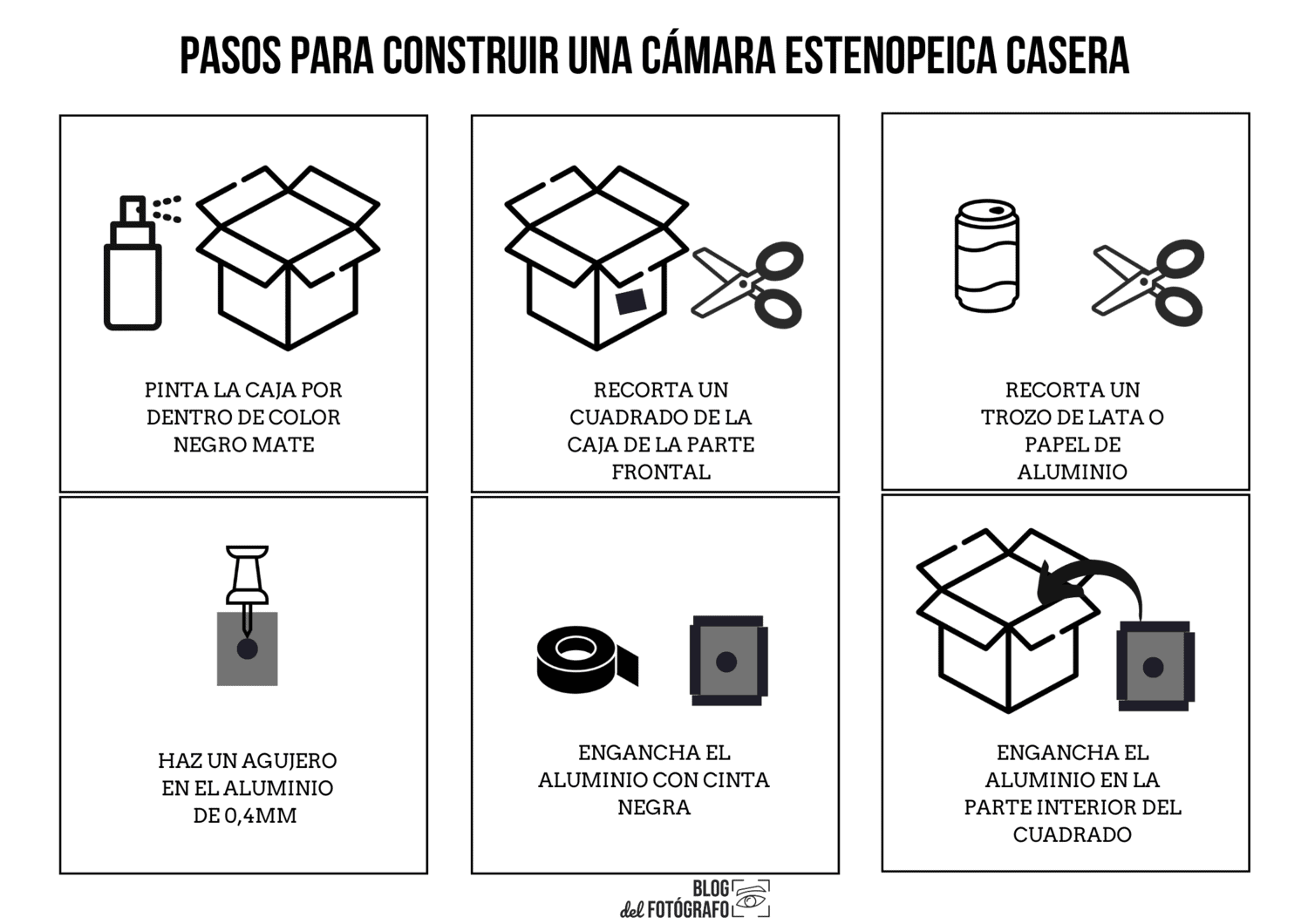 PASOS PARA CONSTRUIR UNA CÁMARA ESTENOPEICA CASERA

PINTA LA CAJA POR DENTRO DE COLOR NEGRO MATE

RECORTA UN CUADRADO DE LA CAJA DE LA PARTE FRONTAL

RECORTA UN TROZO DE LATA O PAPEL DE ALUMINIO

HAZ UN AGUJERO EN EL ALUMINIO DE 0,4MM

ENGANCHA EL ALUMINIO CON CINTA NEGRA

ENGANCHA EL ALUMINIO EN LA PARTE INTERIOR DEL CUADRADO

BLOG del FOTÓGRAFO